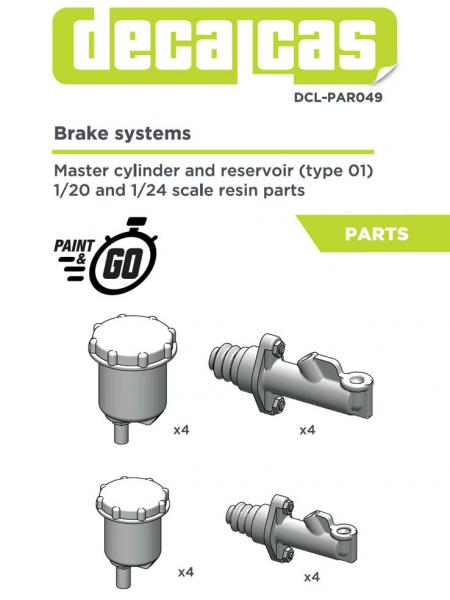 decalcas

DCL-PAR049

Brake systems

Master cylinder and reservoir (type 01)
1/20 and 1/24 scale resin parts

PARTS

PAINT & GO

x4

x4

x4

x4